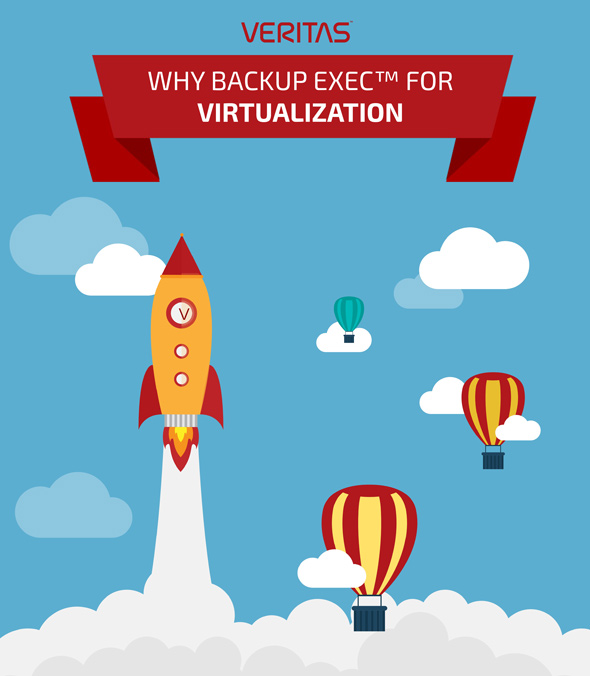 VERITAS

WHY BACKUP EXEC™ FOR
VIRTUALIZATION

V